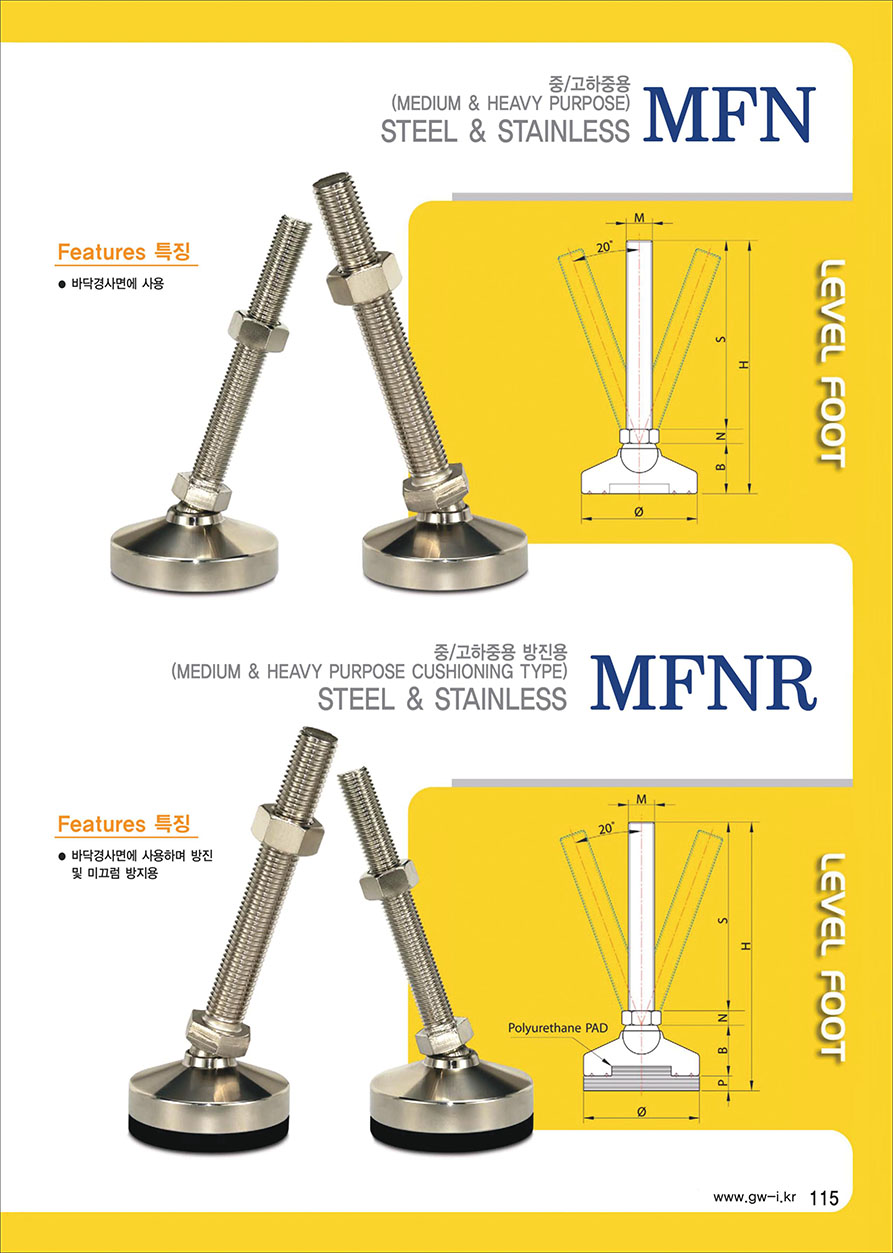 중/고하중용
(MEDIUM & HEAVY PURPOSE)
STEEL & STAINLESS MFN

Features 특징

● 바닥경사면에 사용

M
20°
S
H
N
B
Ø

LEVEL FOOT

중/고하중용 방진용
(MEDIUM & HEAVY PURPOSE CUSHIONING TYPE)
STEEL & STAINLESS MFNR

Features 특징

● 바닥경사면에 사용하며 방진 및 미끄럼 방지용

M
20°
S
H
N
B
P
Polyurethane PAD
Ø

LEVEL FOOT

www.gw-i.kr 115